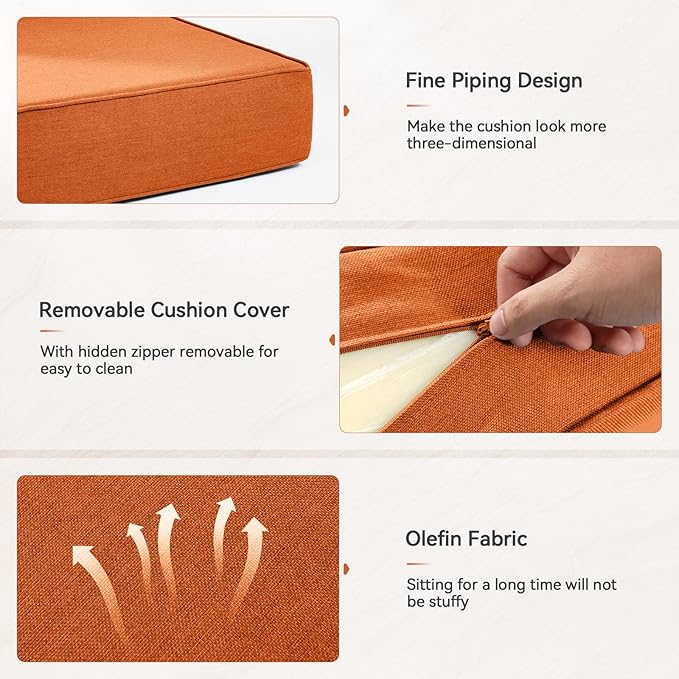 Fine Piping Design

Make the cushion look more three-dimensional

Removable Cushion Cover

With hidden zipper removable for easy to clean

Olefin Fabric

Sitting for a long time will not be stuffy