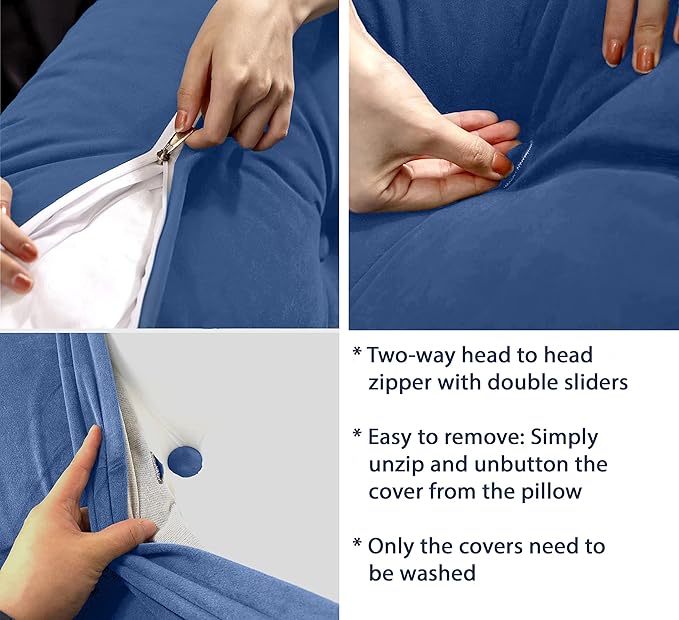 * Two-way head to head zipper with double sliders

* Easy to remove: Simply unzip and unbutton the cover from the pillow

* Only the covers need to be washed