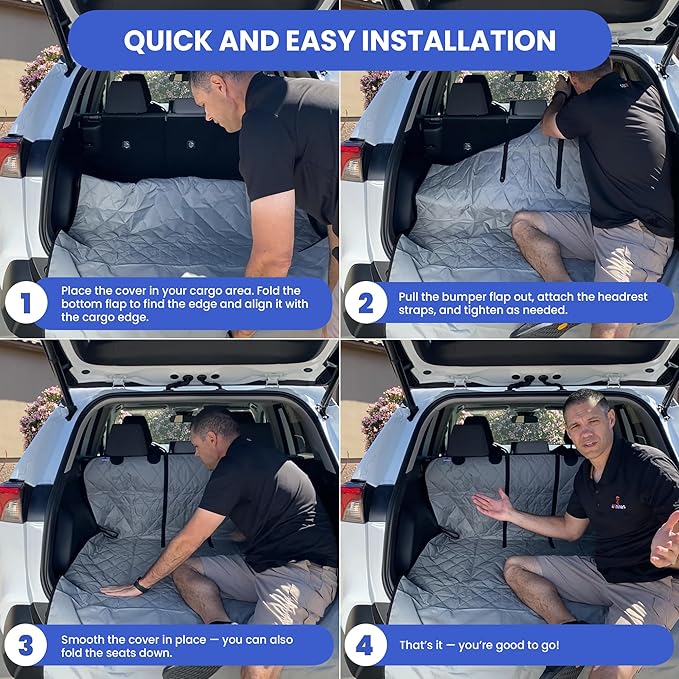 QUICK AND EASY INSTALLATION

1 Place the cover in your cargo area. Fold the bottom flap to find the edge and align it with the cargo edge.

2 Pull the bumper flap out, attach the headrest straps, and tighten as needed.

3 Smooth the cover in place — you can also fold the seats down.

4 That's it — you're good to go!