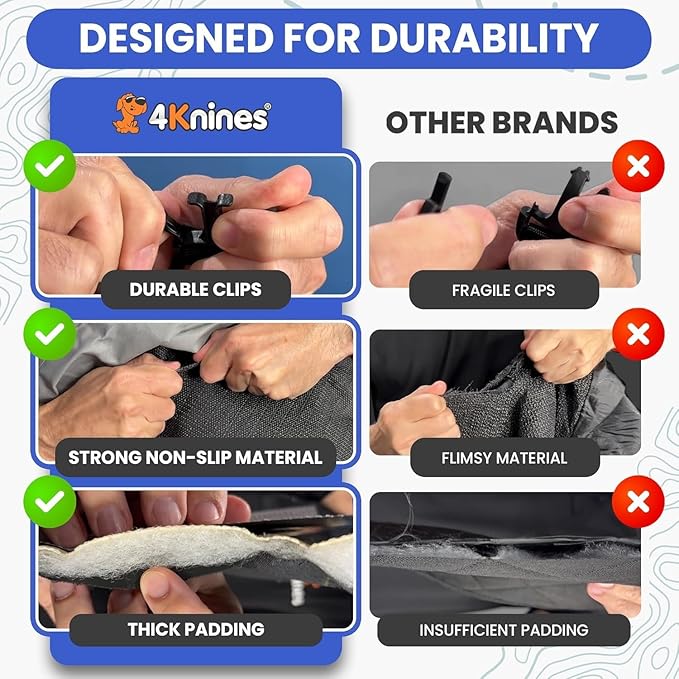 DESIGNED FOR DURABILITY

4Knines®

DURABLE CLIPS

STRONG NON-SLIP MATERIAL

THICK PADDING

OTHER BRANDS

FRAGILE CLIPS

FLIMSY MATERIAL

INSUFFICIENT PADDING