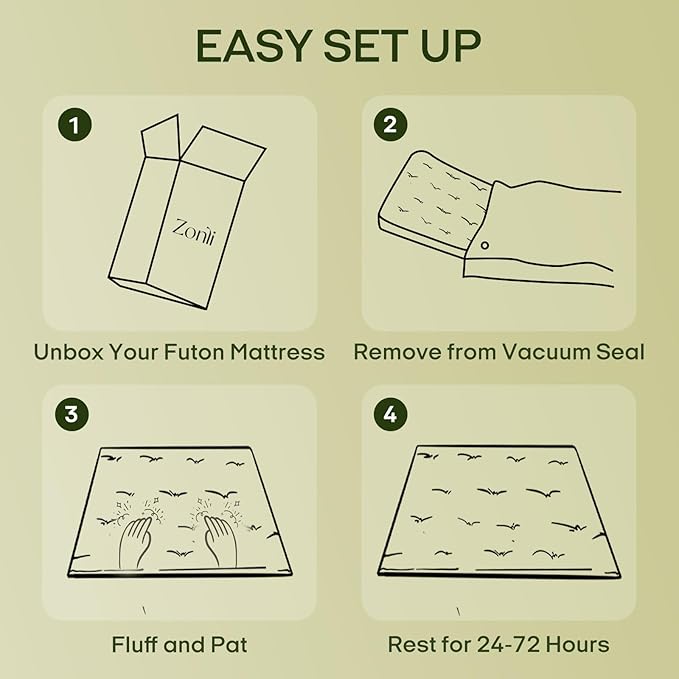 EASY SET UP

1

Zonli

Unbox Your Futon Mattress

2

Remove from Vacuum Seal

3

Fluff and Pat

4

Rest for 24-72 Hours